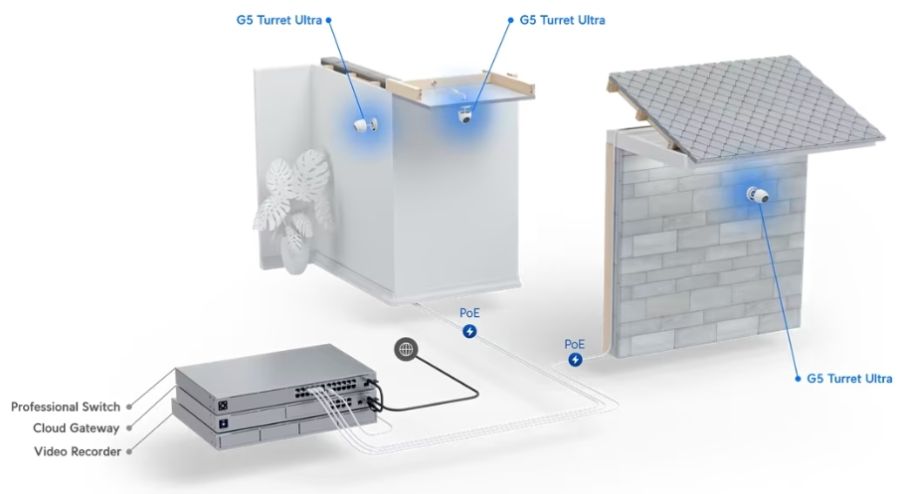 G5 Turret Ultra
G5 Turret Ultra
PoE
PoE
G5 Turret Ultra
Professional Switch
Cloud Gateway
Video Recorder