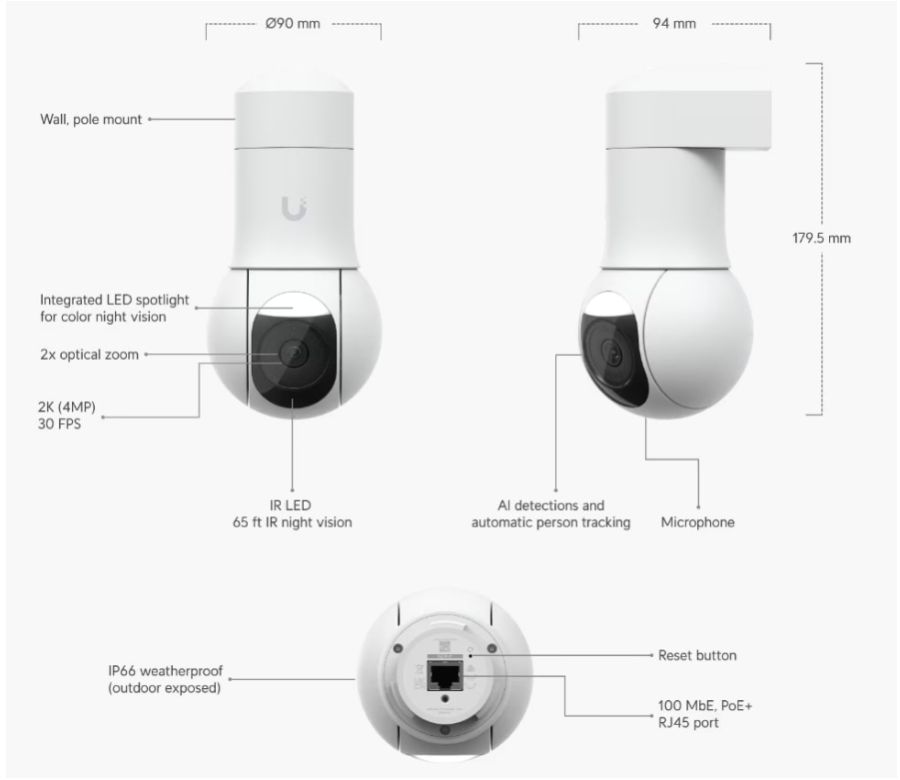 Ø90 mm

94 mm

Wall, pole mount

179.5 mm

Integrated LED spotlight for color night vision

2x optical zoom

2K (4MP) 30 FPS

IR LED 65 ft IR night vision

AI detections and automatic person tracking

Microphone

IP66 weatherproof (outdoor exposed)

Reset button

100 MbE, PoE+ RJ45 port